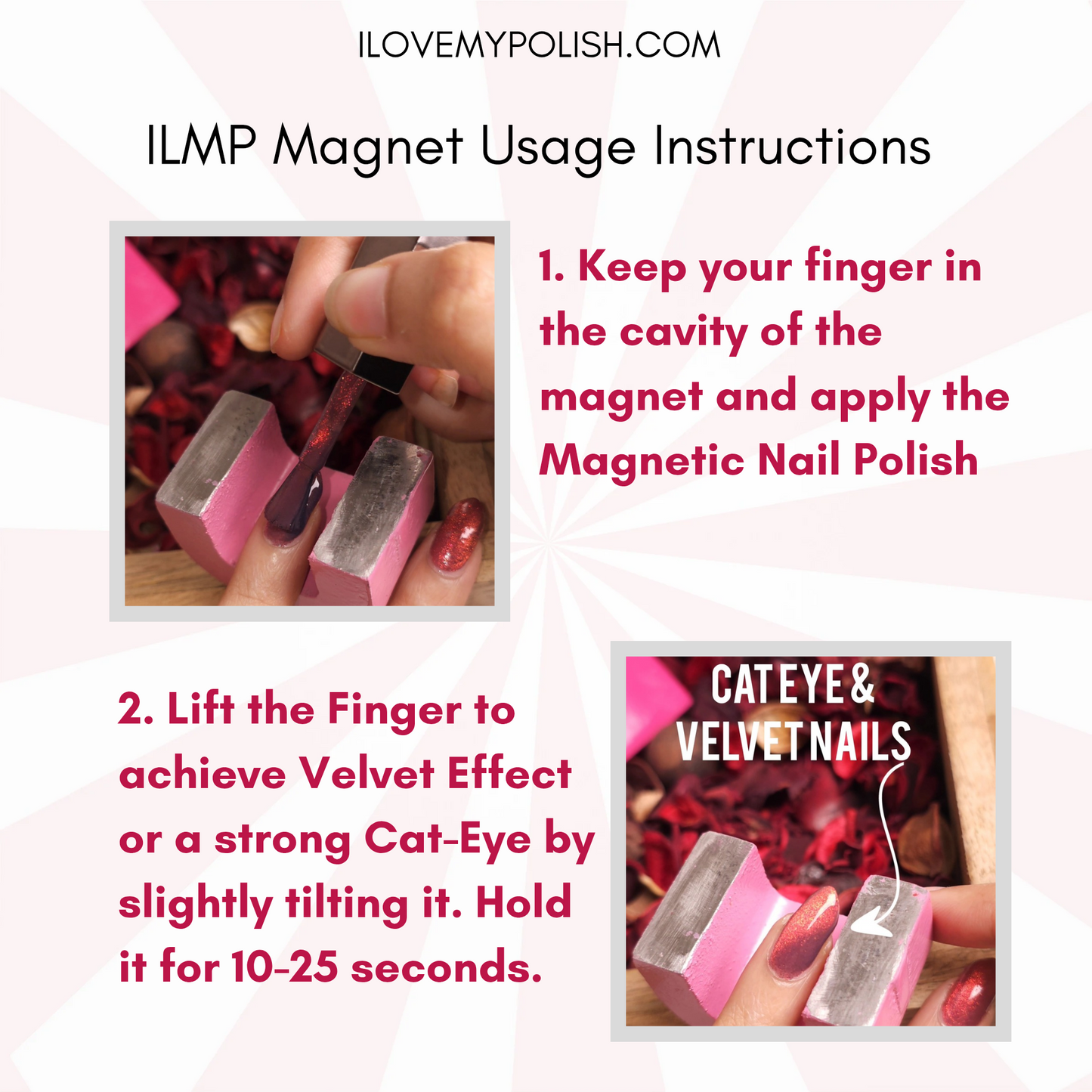 ILOVEMYPOLISH.COM

ILMP Magnet Usage Instructions

1. Keep your finger in the cavity of the magnet and apply the Magnetic Nail Polish

2. Lift the Finger to achieve Velvet Effect or a strong Cat-Eye by slightly tilting it. Hold it for 10-25 seconds.

CAT EYE & VELVET NAILS