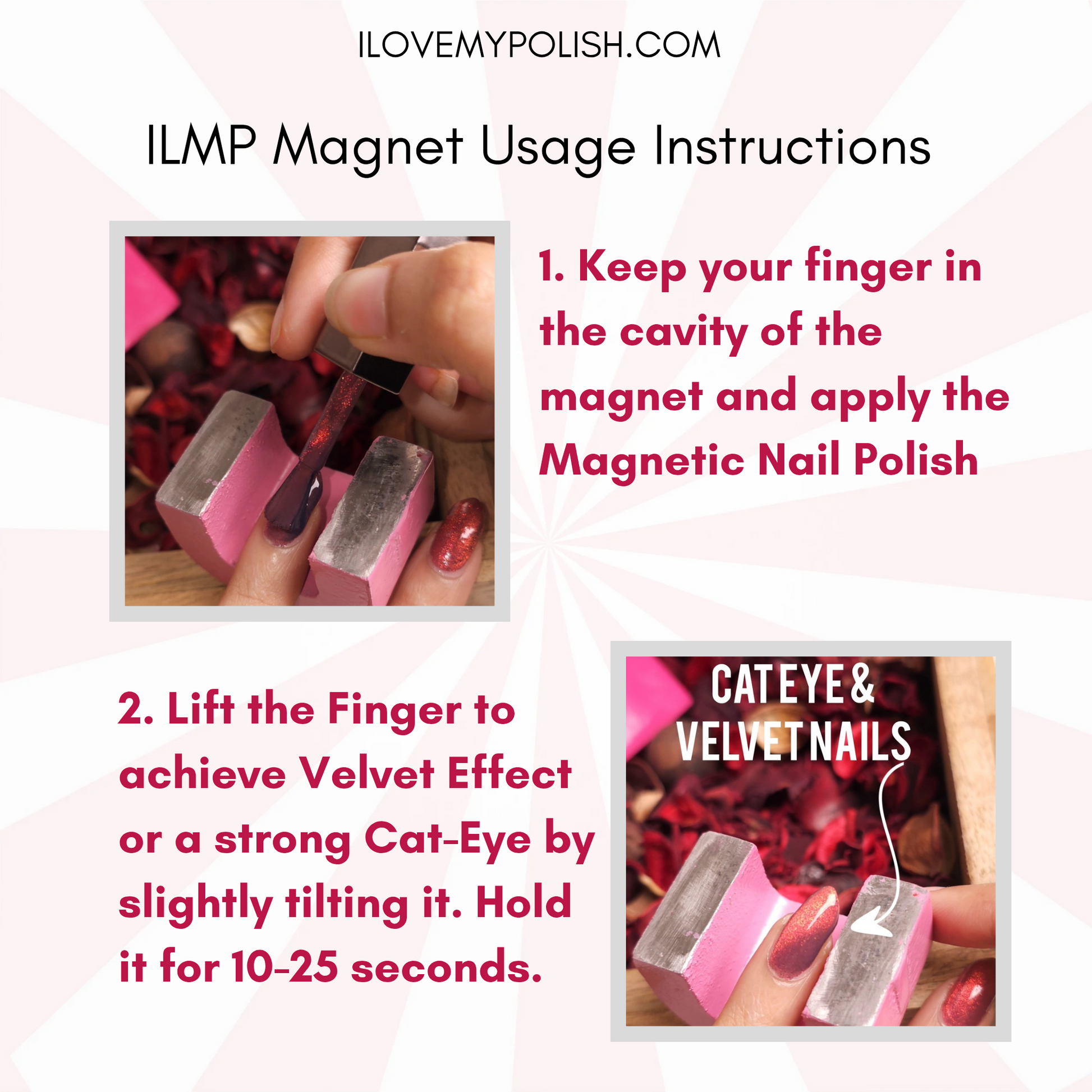 ILOVEMYPOLISH.COM

ILMP Magnet Usage Instructions

1. Keep your finger in the cavity of the magnet and apply the Magnetic Nail Polish

2. Lift the Finger to achieve Velvet Effect or a strong Cat-Eye by slightly tilting it. Hold it for 10-25 seconds.

CAT EYE & VELVET NAILS