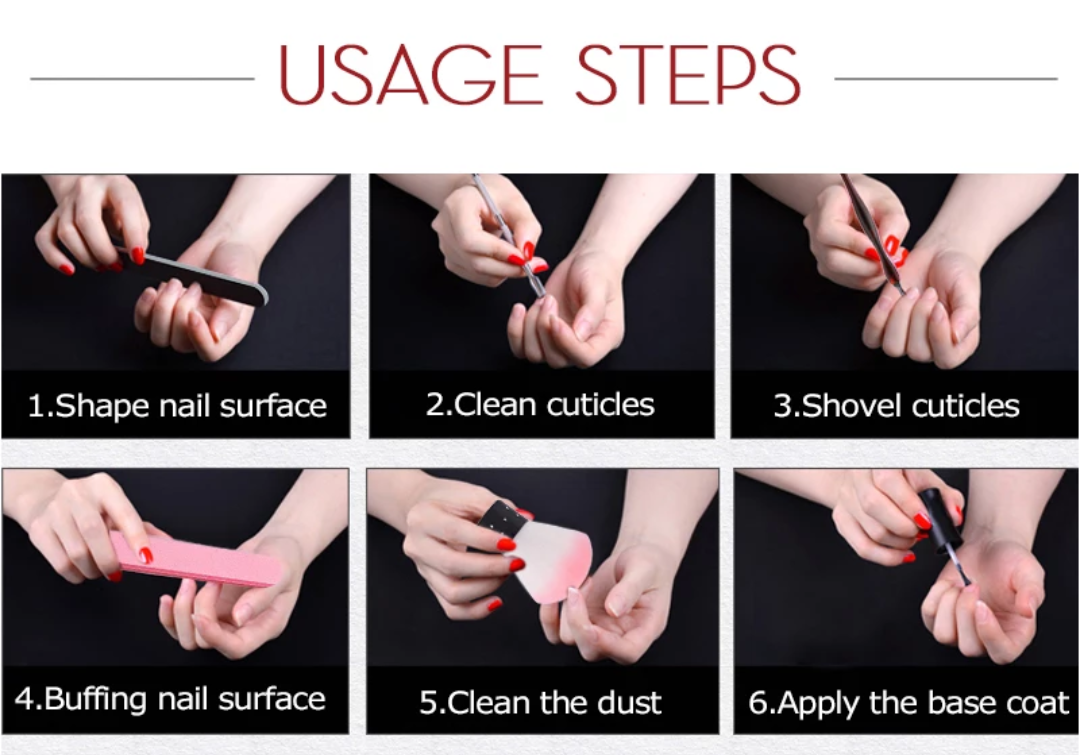 USAGE STEPS

1.Shape nail surface

2.Clean cuticles

3.Shovel cuticles

4.Buffing nail surface

5.Clean the dust

6.Apply the base coat